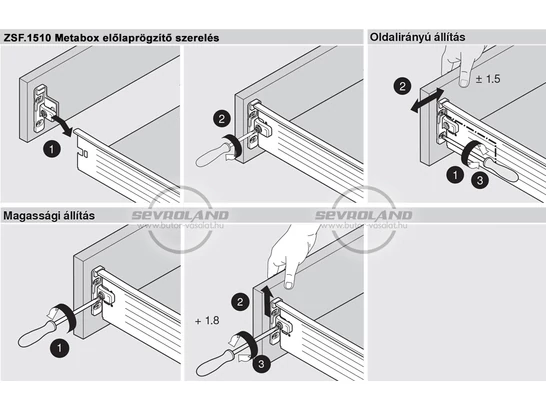 ZSF.1510 Metabox előlaprögzítő szerelés

1

2

Oldalirányú állítás

2

± 1.5

1

3

Magassági állítás

SEVROLAND
www.butor-vasalat.hu

SEVROLAND
www.butor-vasalat.hu

1

2

+ 1.8

3