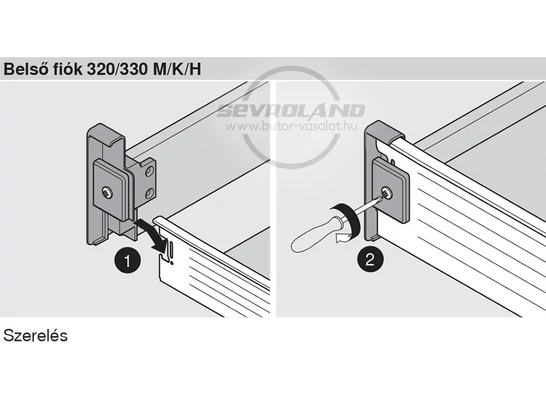 Belső fiók 320/330 M/K/H

SEVROLAND
www.butor-vasalat.hu

1

2

Szerelés