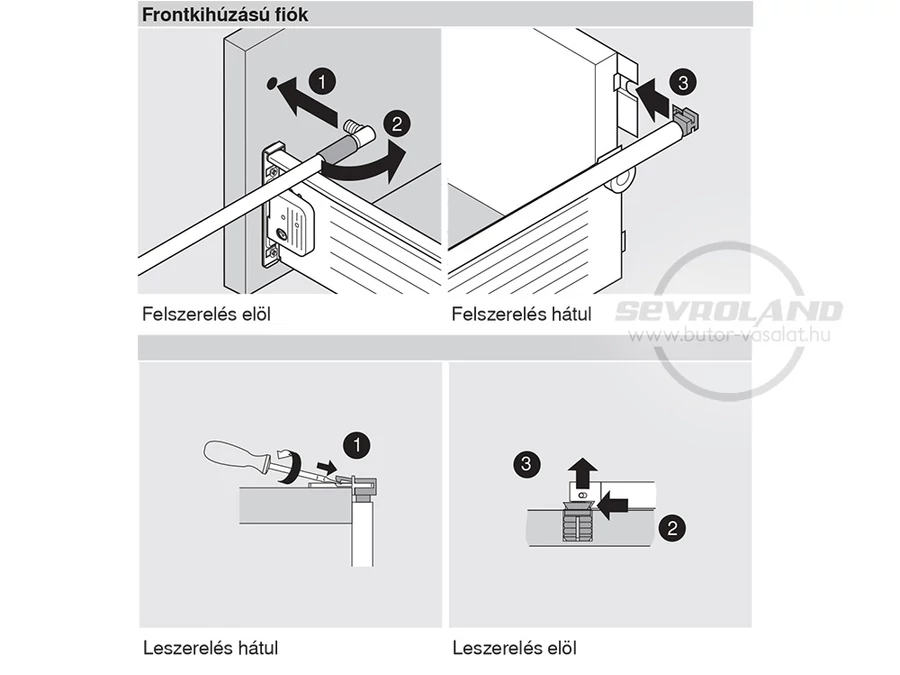 Frontkihúzású fiók

1

2

3

Felszerelés elöl

Felszerelés hátul

SEVROLAND
www.butor-vasalat.hu

1

3

2

Leszerelés hátul

Leszerelés elöl